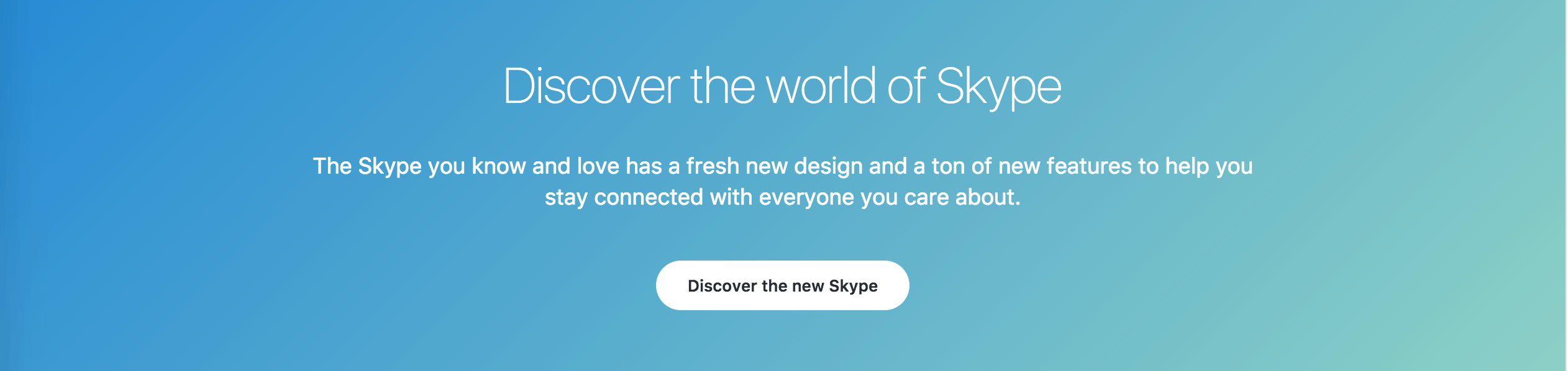 Discover the world of Skype

The Skype you know and love has a fresh new design and a ton of new features to help you stay connected with everyone you care about.

Discover the new Skype